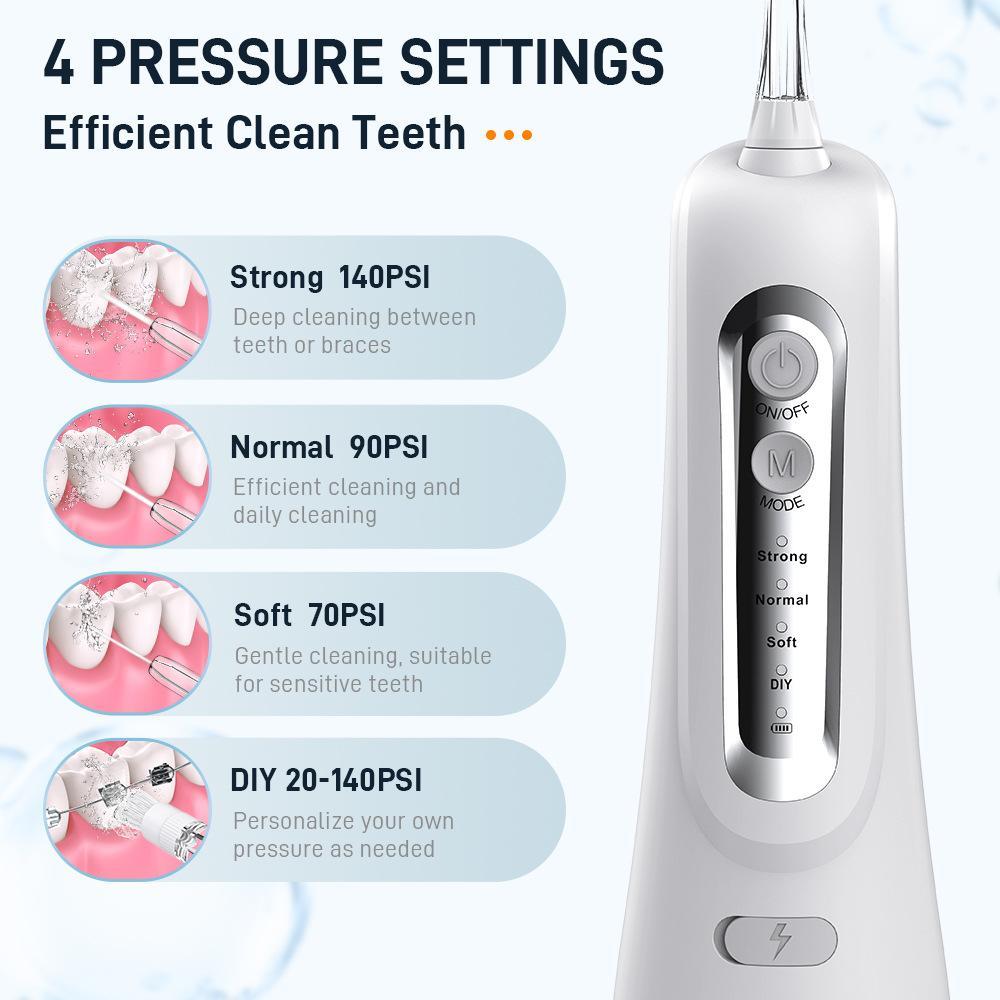 4 PRESSURE SETTINGS
Efficient Clean Teeth

Strong 140PSI
Deep cleaning between teeth or braces

Normal 90PSI
Efficient cleaning and daily cleaning

Soft 70PSI
Gentle cleaning, suitable for sensitive teeth

DIY 20-140PSI
Personalize your own pressure as needed

ON/OFF
M
MODE
Strong
Normal
Soft
DIY