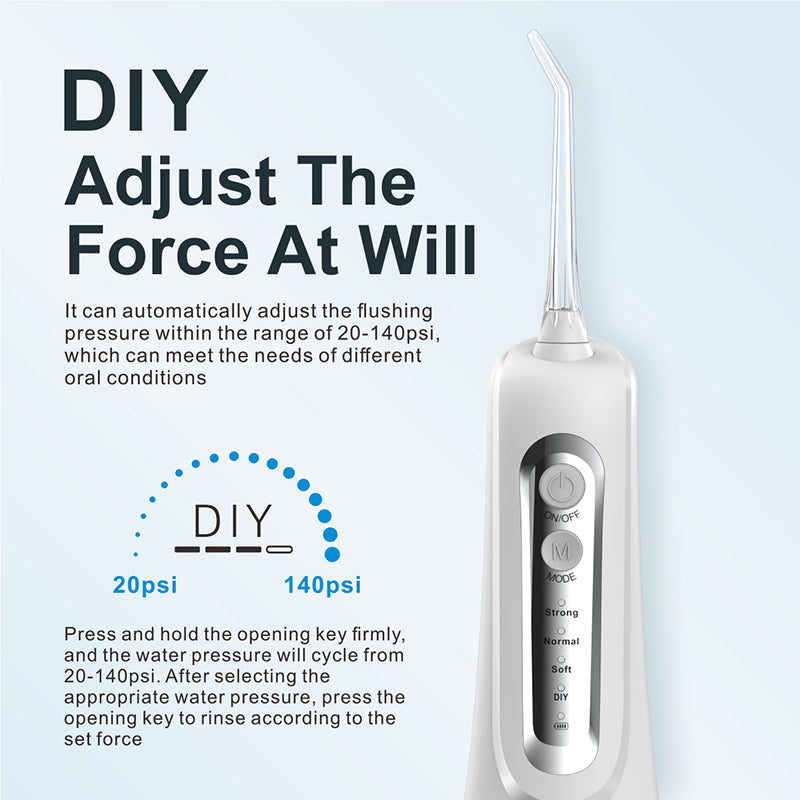 DIY
Adjust The Force At Will

It can automatically adjust the flushing pressure within the range of 20-140psi, which can meet the needs of different oral conditions

DIY

20psi

140psi

Press and hold the opening key firmly, and the water pressure will cycle from 20-140psi. After selecting the appropriate water pressure, press the opening key to rinse according to the set force

ON/OFF

M

MODE

Strong

Normal

Soft

DIY